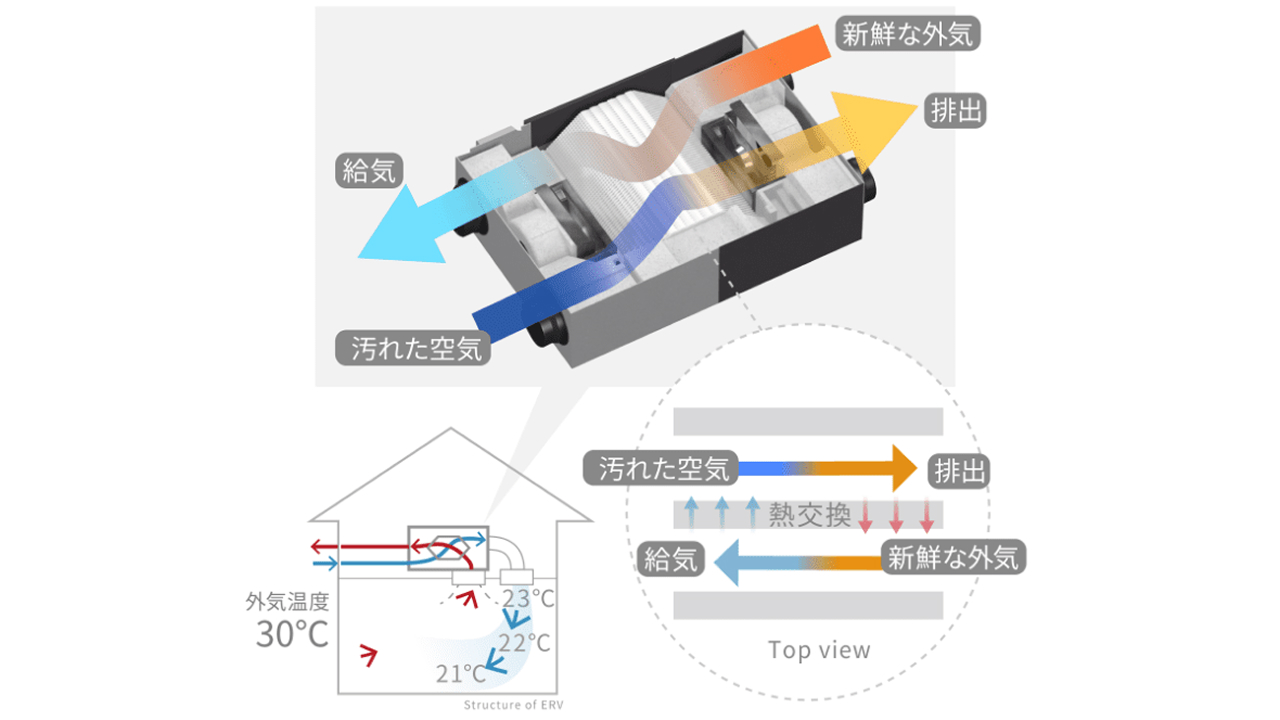 新鮮な外気

排出

給気

汚れた空気

汚れた空気

排出

熱交換

給気

新鮮な外気

Top view

外気温度
30°C

23°C

22°C

21°C

Structure of ERV